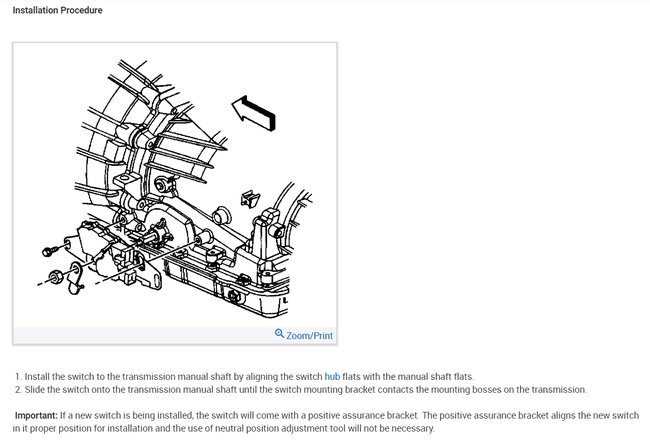 Installation Procedure

Zoom/Print

1. Install the switch to the transmission manual shaft by aligning the switch hub flats with the manual shaft flats.
2. Slide the switch onto the transmission manual shaft until the switch mounting bracket contacts the mounting bosses on the transmission.

Important: If a new switch is being installed, the switch will come with a positive assurance bracket. The positive assurance bracket aligns the new switch in it proper position for installation and the use of neutral position adjustment tool will not be necessary.