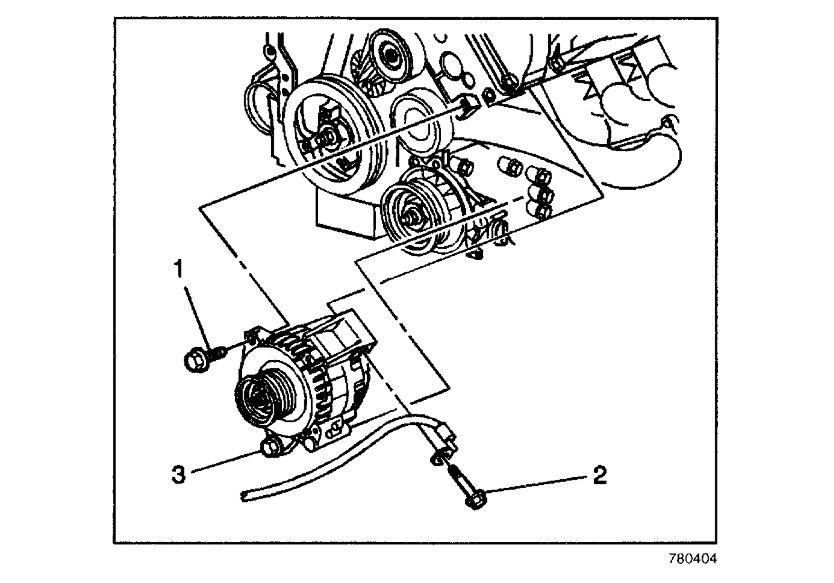 1
3
2
780404