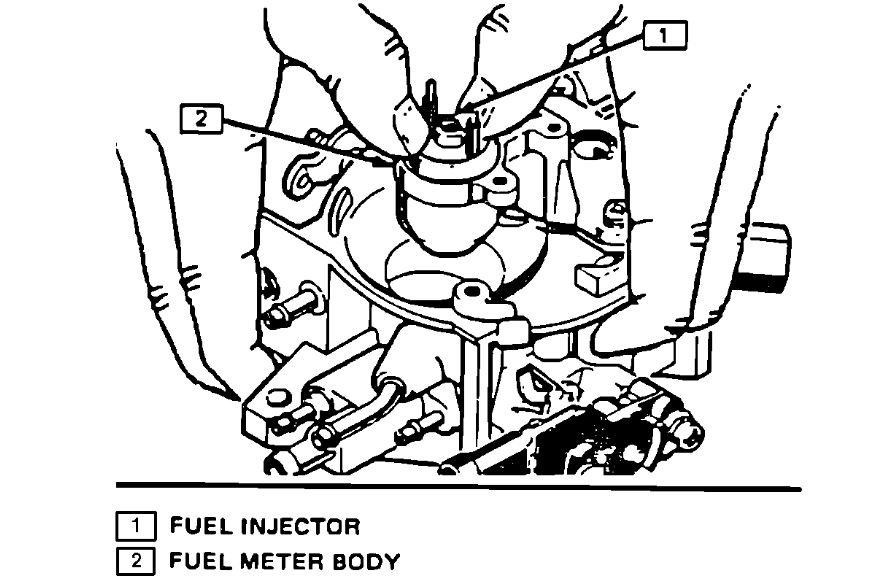 1
2

1 FUEL INJECTOR
2 FUEL METER BODY