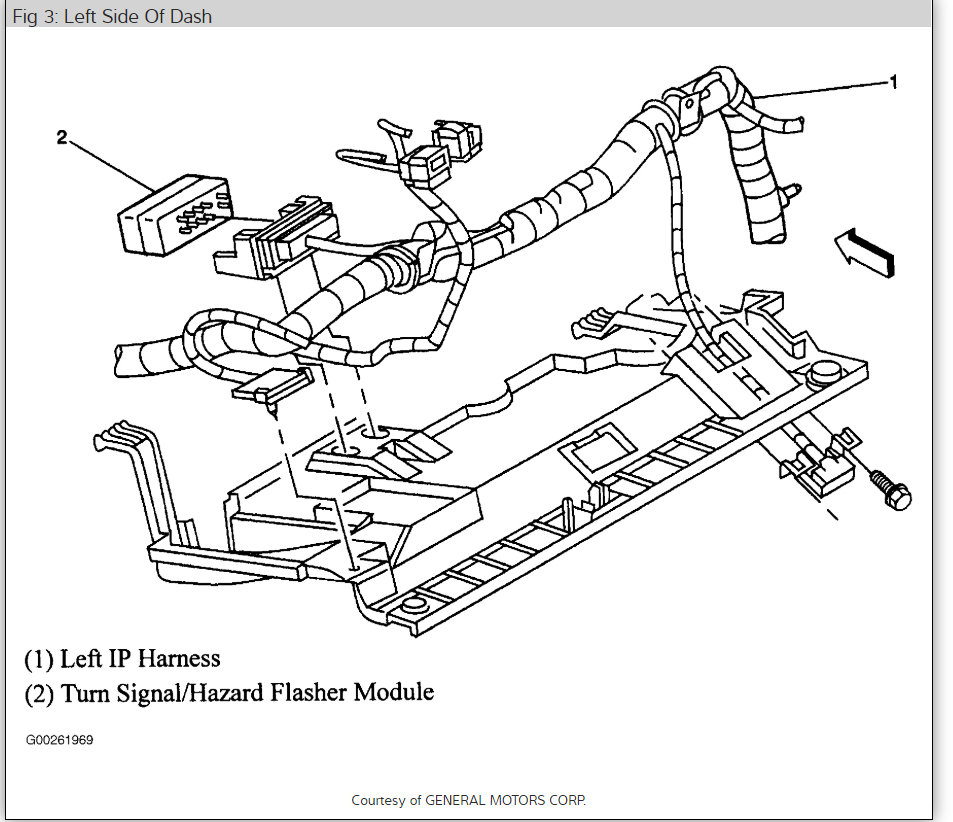 Fig 3: Left Side Of Dash

2

1

(1) Left IP Harness
(2) Turn Signal/Hazard Flasher Module

G00261969

Courtesy of GENERAL MOTORS CORP.