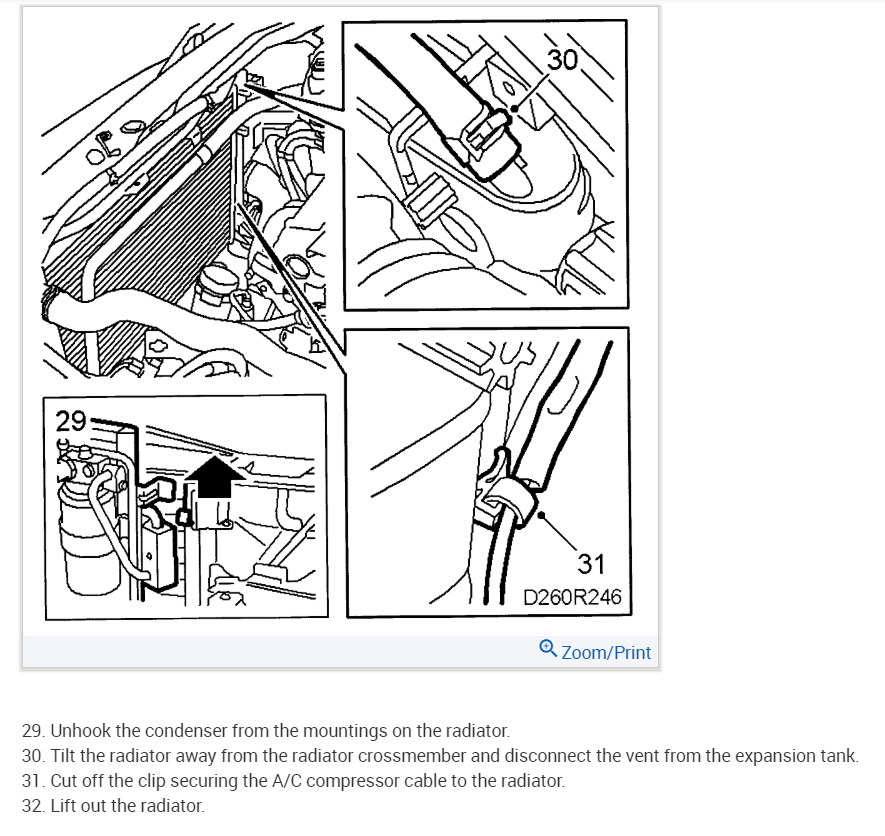 30

29

31

D260R246

Zoom/Print

29. Unhook the condenser from the mountings on the radiator.
30. Tilt the radiator away from the radiator crossmember and disconnect the vent from the expansion tank.
31. Cut off the clip securing the A/C compressor cable to the radiator.
32. Lift out the radiator.