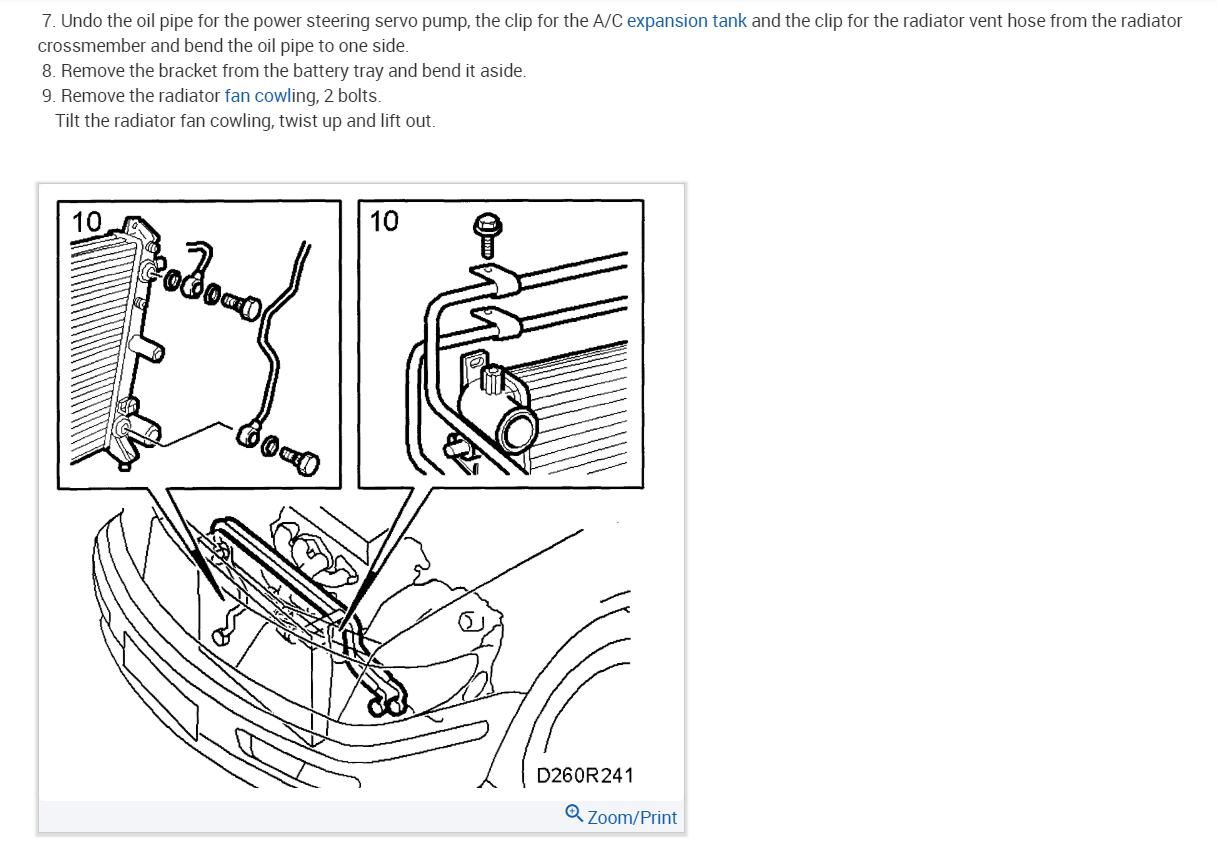 7. Undo the oil pipe for the power steering servo pump, the clip for the A/C expansion tank and the clip for the radiator vent hose from the radiator crossmember and bend the oil pipe to one side.
8. Remove the bracket from the battery tray and bend it aside.
9. Remove the radiator fan cowling, 2 bolts.
Tilt the radiator fan cowling, twist up and lift out.

10

10

D260R241

Zoom/Print