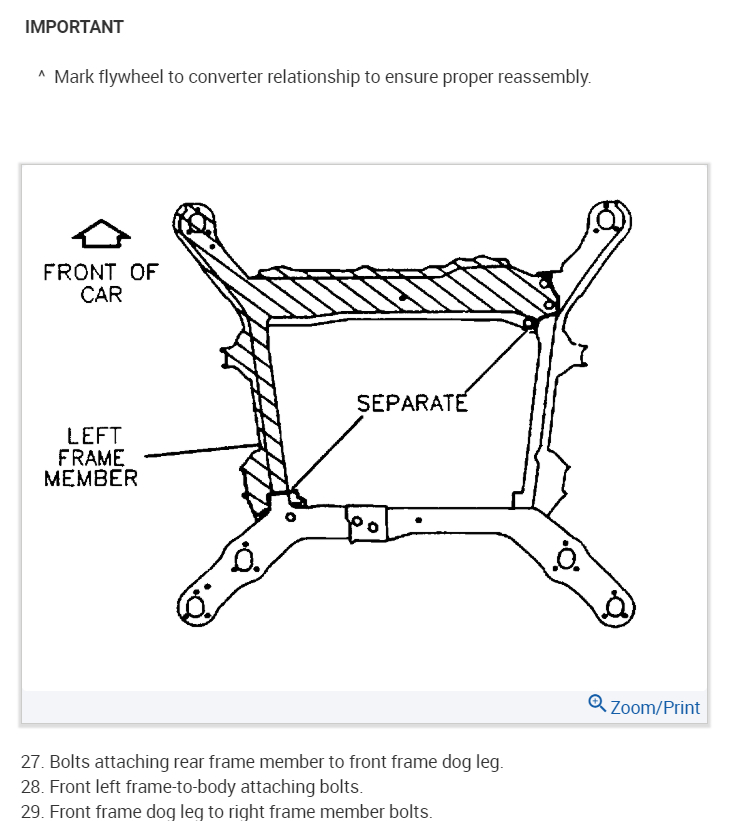 IMPORTANT

^ Mark flywheel to converter relationship to ensure proper reassembly.

FRONT OF CAR

SEPARATE

LEFT FRAME MEMBER

Zoom/Print

27. Bolts attaching rear frame member to front frame dog leg.
28. Front left frame-to-body attaching bolts.
29. Front frame dog leg to right frame member bolts.