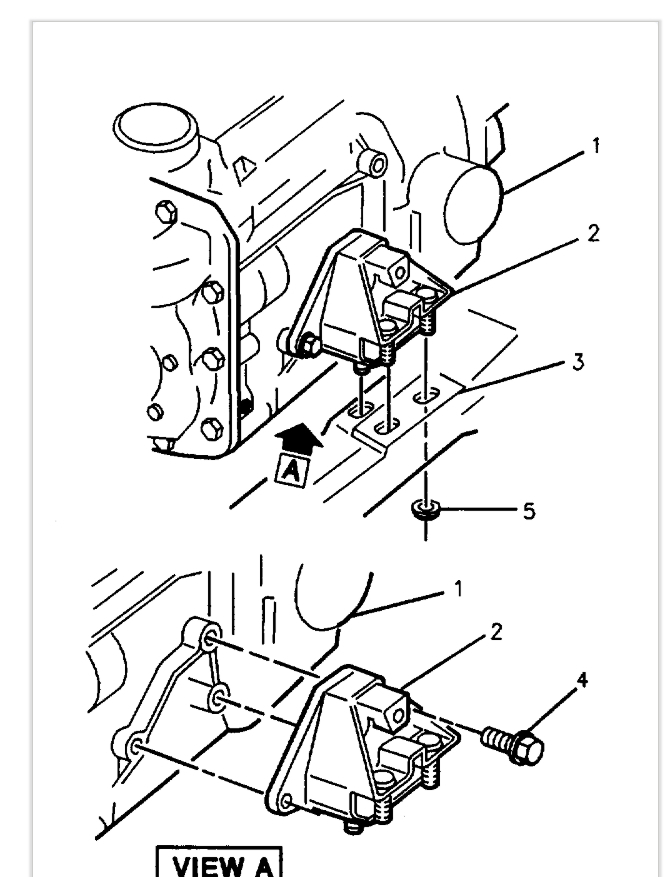 1
2
3
A
5
1
2
4
VIEW A