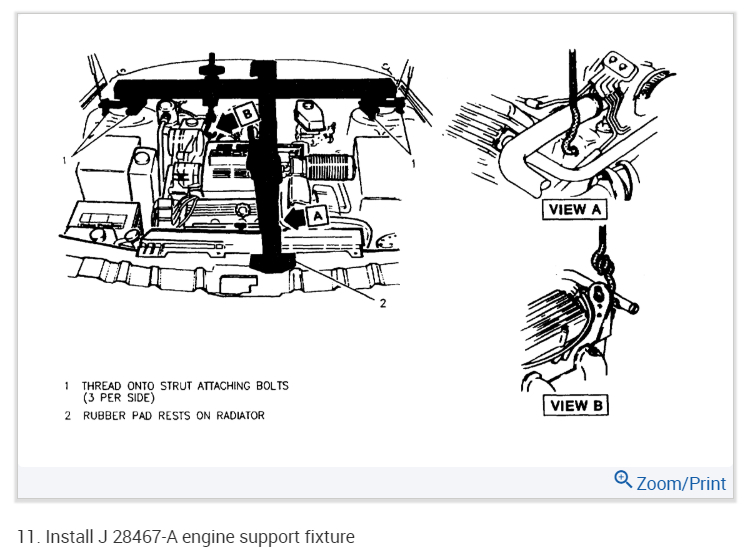 B

1

1

A

2

VIEW A

VIEW B

1 THREAD ONTO STRUT ATTACHING BOLTS (3 PER SIDE)

2 RUBBER PAD RESTS ON RADIATOR

Zoom/Print

11. Install J 28467-A engine support fixture