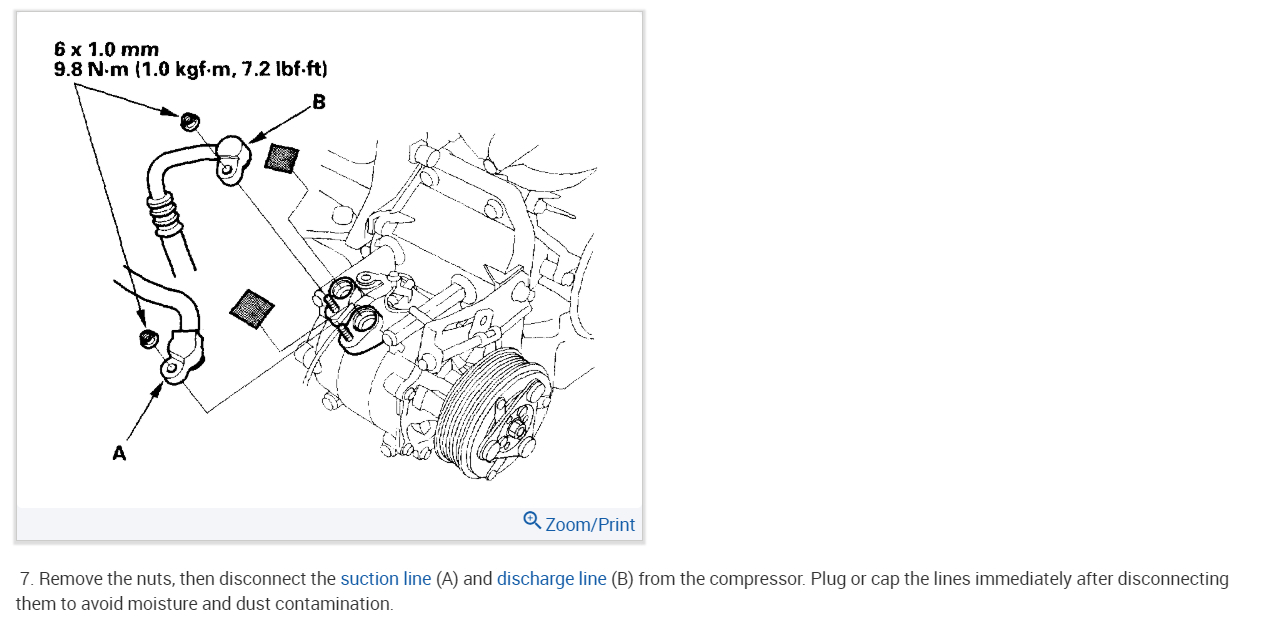 6 x 1.0 mm
9.8 N·m (1.0 kgf·m, 7.2 lbf·ft)

B

A

Zoom/Print

7. Remove the nuts, then disconnect the suction line (A) and discharge line (B) from the compressor. Plug or cap the lines immediately after disconnecting them to avoid moisture and dust contamination.