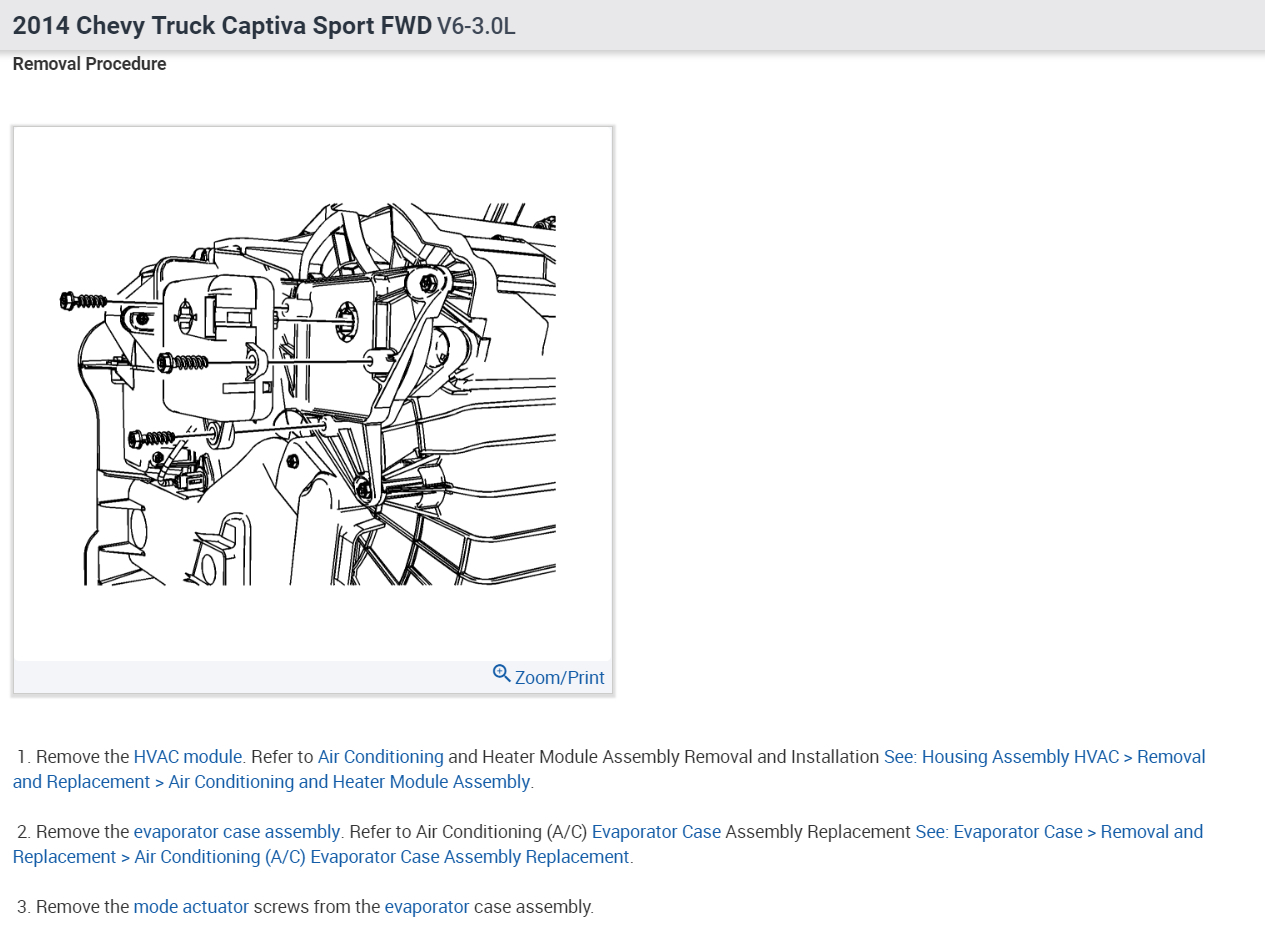 2014 Chevy Truck Captiva Sport FWD V6-3.0L

Removal Procedure

Zoom/Print

1. Remove the HVAC module. Refer to Air Conditioning and Heater Module Assembly Removal and Installation See: Housing Assembly HVAC > Removal and Replacement > Air Conditioning and Heater Module Assembly.

2. Remove the evaporator case assembly. Refer to Air Conditioning (A/C) Evaporator Case Assembly Replacement See: Evaporator Case > Removal and Replacement > Air Conditioning (A/C) Evaporator Case Assembly Replacement.

3. Remove the mode actuator screws from the evaporator case assembly.