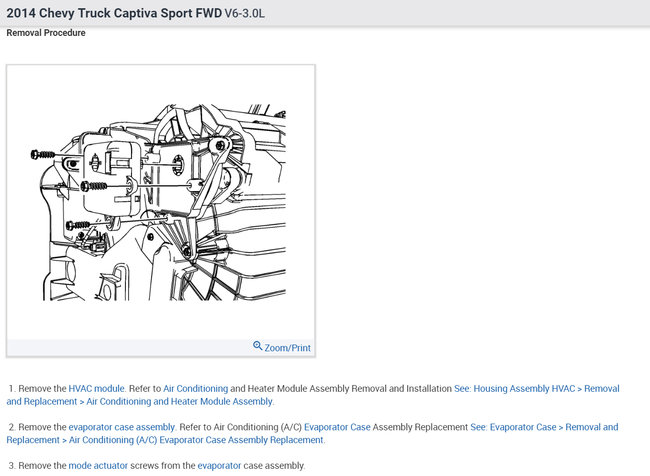 2014 Chevy Truck Captiva Sport FWD V6-3.0L

Removal Procedure

Zoom/Print

1. Remove the HVAC module. Refer to Air Conditioning and Heater Module Assembly Removal and Installation See: Housing Assembly HVAC > Removal and Replacement > Air Conditioning and Heater Module Assembly.

2. Remove the evaporator case assembly. Refer to Air Conditioning (A/C) Evaporator Case Assembly Replacement See: Evaporator Case > Removal and Replacement > Air Conditioning (A/C) Evaporator Case Assembly Replacement.

3. Remove the mode actuator screws from the evaporator case assembly.