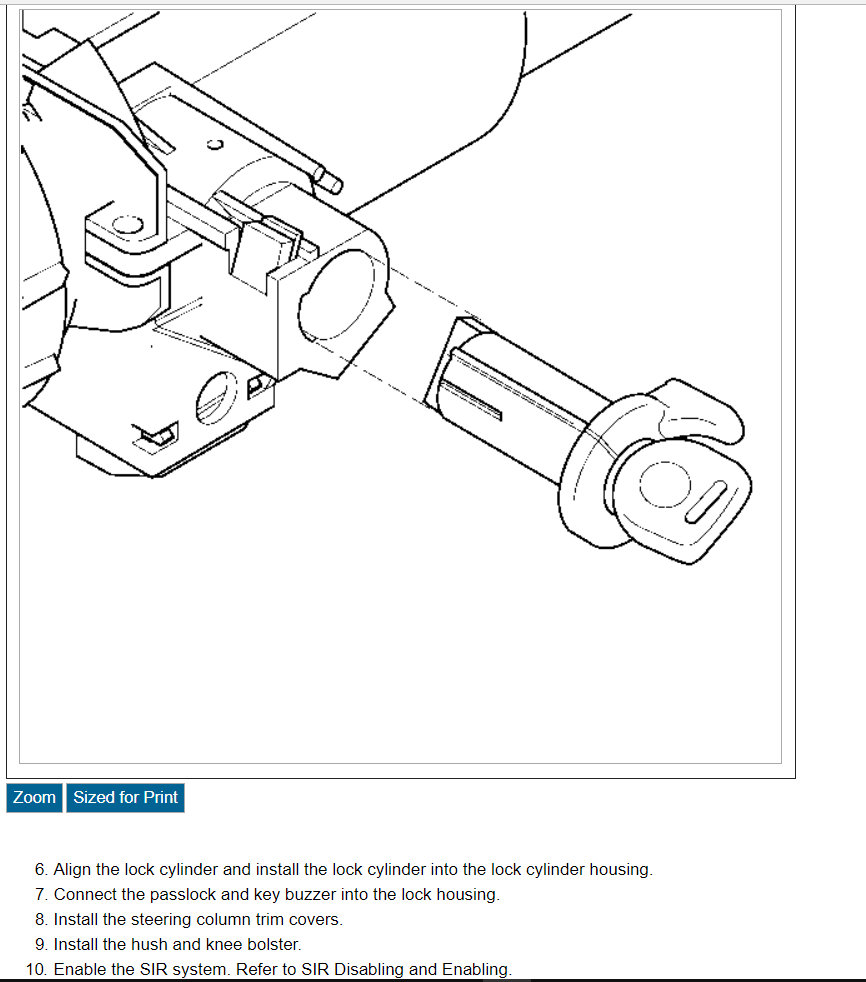 Zoom Sized for Print

6. Align the lock cylinder and install the lock cylinder into the lock cylinder housing.
7. Connect the passlock and key buzzer into the lock housing.
8. Install the steering column trim covers.
9. Install the hush and knee bolster.
10. Enable the SIR system. Refer to SIR Disabling and Enabling.