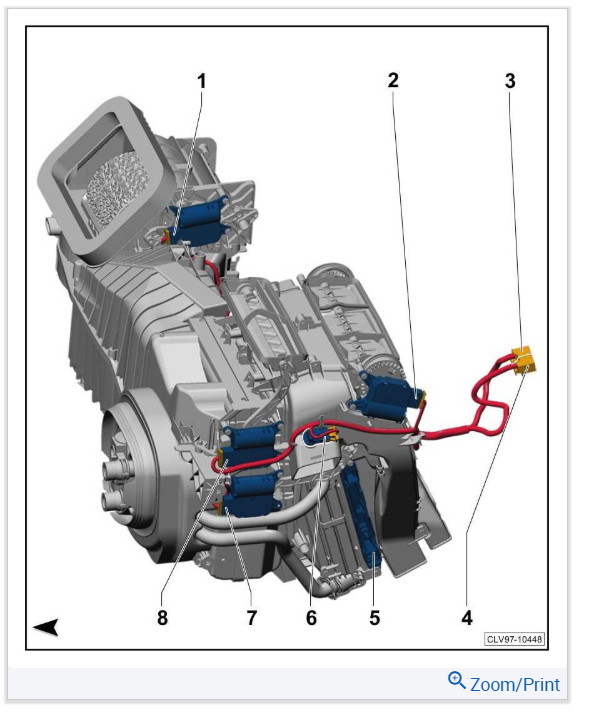 1
2
3
8
7
6
5
4
CLV97-10448
Zoom/Print