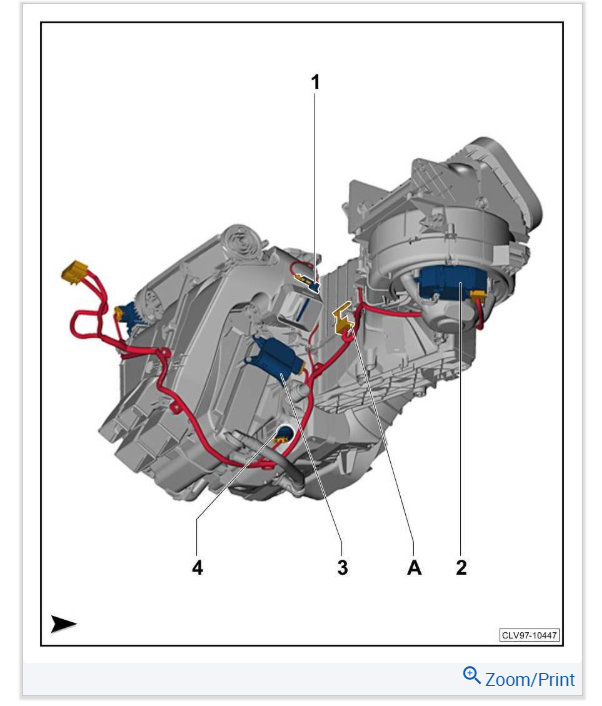 1

4

3

A

2

CLV97-10447

Zoom/Print