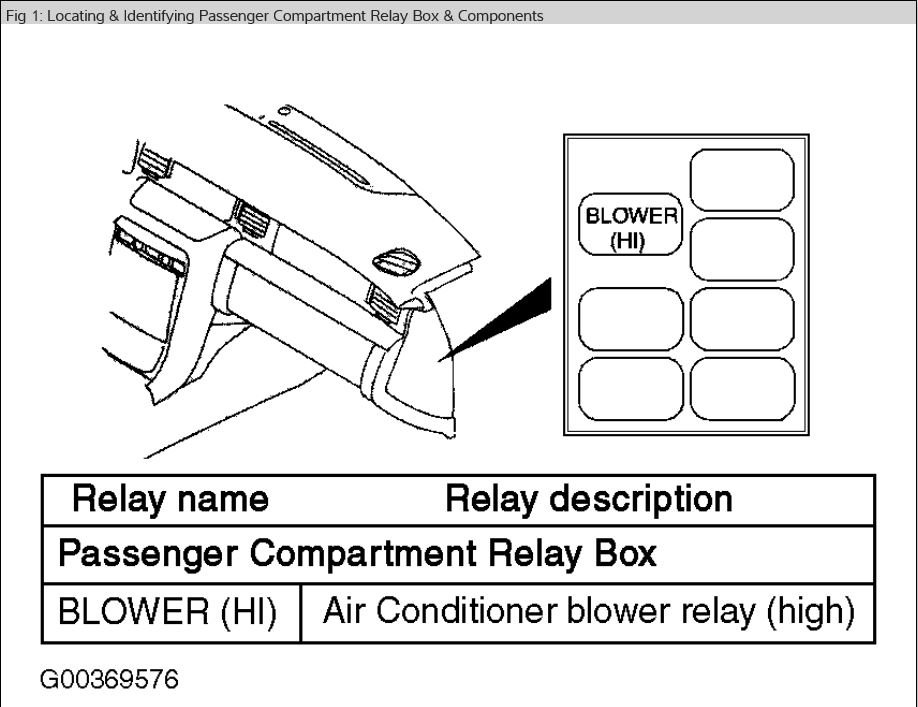 Fig 1: Locating & Identifying Passenger Compartment Relay Box & Components

BLOWER (HI)

| Relay name | Relay description |
|---|---|
| Passenger Compartment Relay Box | |
| BLOWER (HI) | Air Conditioner blower relay (high) |

G00369576