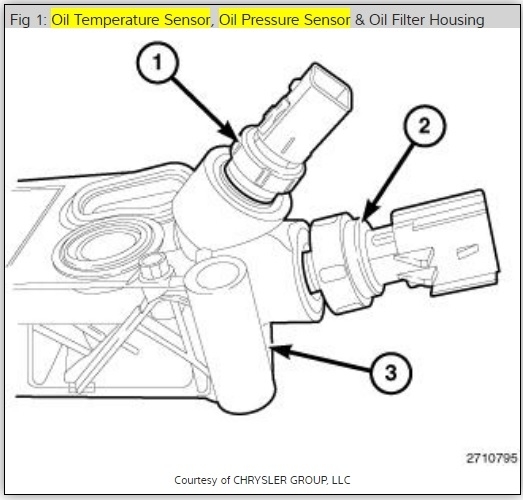 Fig 1: Oil Temperature Sensor, Oil Pressure Sensor & Oil Filter Housing

1

2

3

2710795

Courtesy of CHRYSLER GROUP, LLC