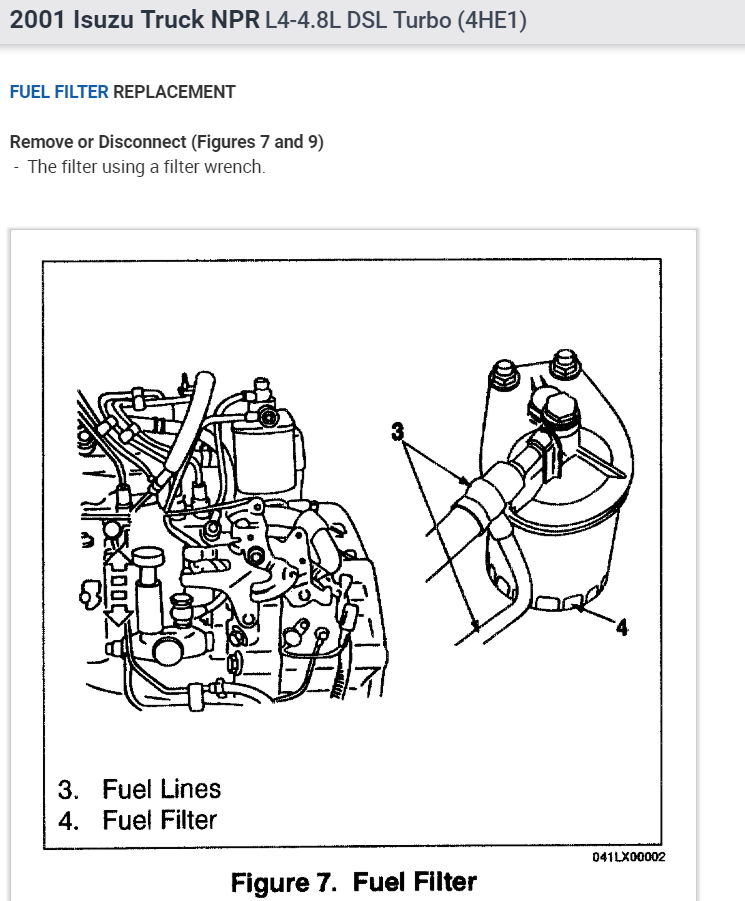 2001 Isuzu Truck NPR L4-4.8L DSL Turbo (4HE1)

FUEL FILTER REPLACEMENT

Remove or Disconnect (Figures 7 and 9)
- The filter using a filter wrench.

3

4

3. Fuel Lines
4. Fuel Filter

041LX00002

Figure 7. Fuel Filter