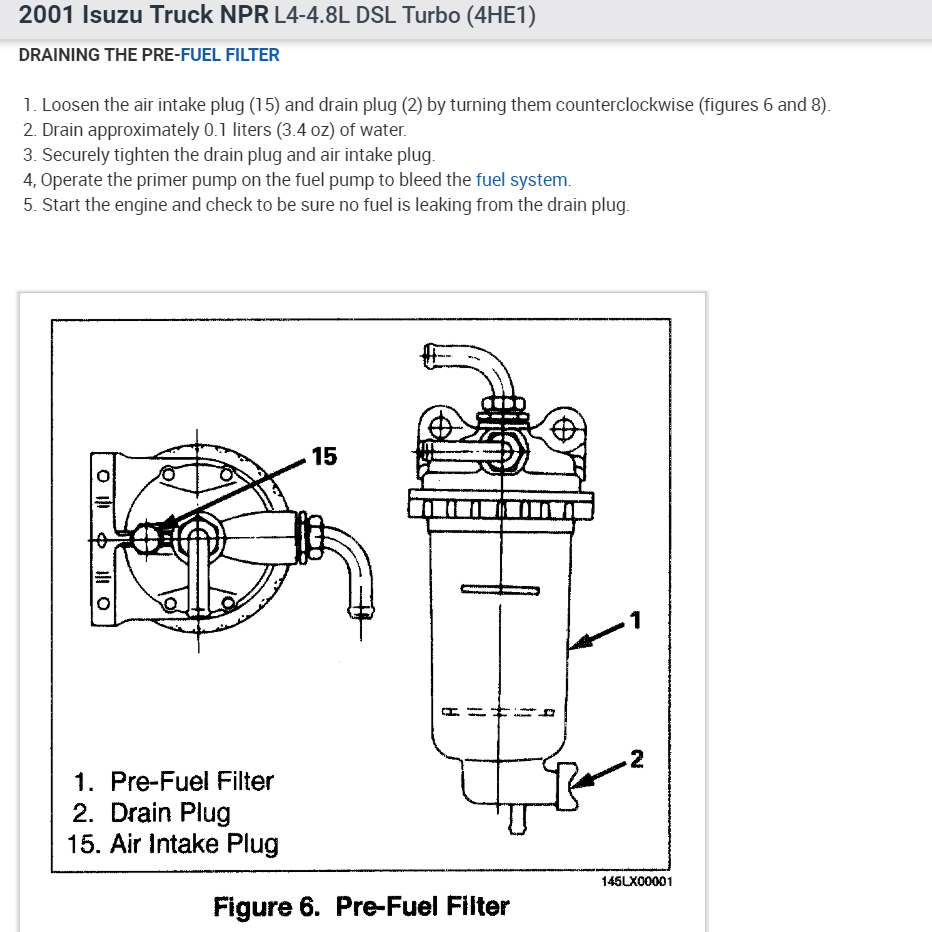 2001 Isuzu Truck NPR L4-4.8L DSL Turbo (4HE1)

DRAINING THE PRE-FUEL FILTER

1. Loosen the air intake plug (15) and drain plug (2) by turning them counterclockwise (figures 6 and 8).
2. Drain approximately 0.1 liters (3.4 oz) of water.
3. Securely tighten the drain plug and air intake plug.
4, Operate the primer pump on the fuel pump to bleed the fuel system.
5. Start the engine and check to be sure no fuel is leaking from the drain plug.

15

1

2

1. Pre-Fuel Filter
2. Drain Plug
15. Air Intake Plug

145LX00001

Figure 6. Pre-Fuel Filter