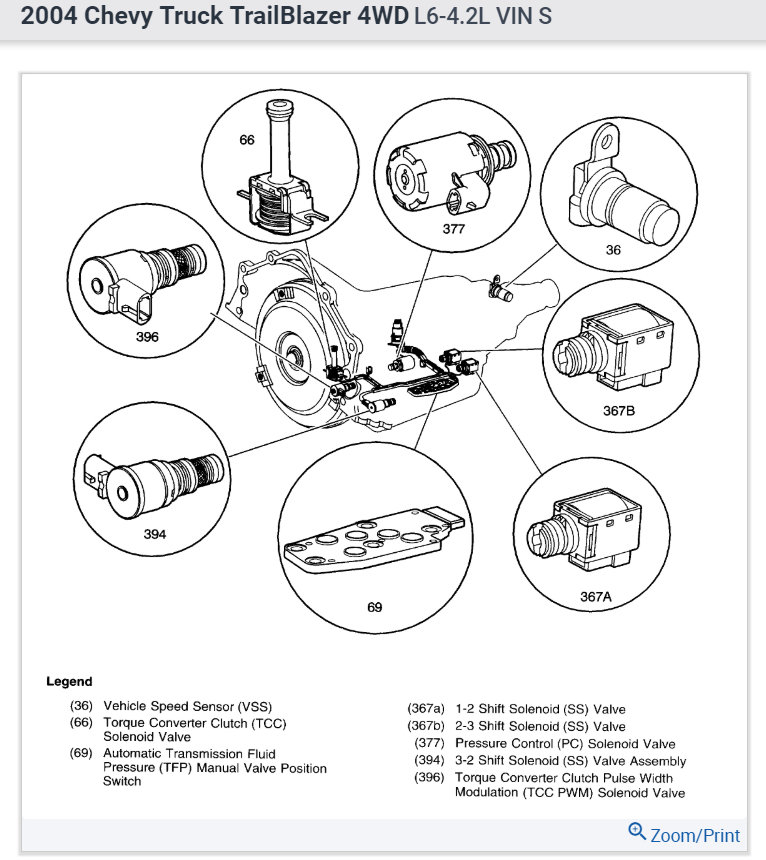 2004 Chevy Truck TrailBlazer 4WD L6-4.2L VIN S

66

377

36

396

367B

394

69

367A

Legend

(36) Vehicle Speed Sensor (VSS)
(66) Torque Converter Clutch (TCC) Solenoid Valve
(69) Automatic Transmission Fluid Pressure (TFP) Manual Valve Position Switch

(367a) 1-2 Shift Solenoid (SS) Valve
(367b) 2-3 Shift Solenoid (SS) Valve
(377) Pressure Control (PC) Solenoid Valve
(394) 3-2 Shift Solenoid (SS) Valve Assembly
(396) Torque Converter Clutch Pulse Width Modulation (TCC PWM) Solenoid Valve

Zoom/Print