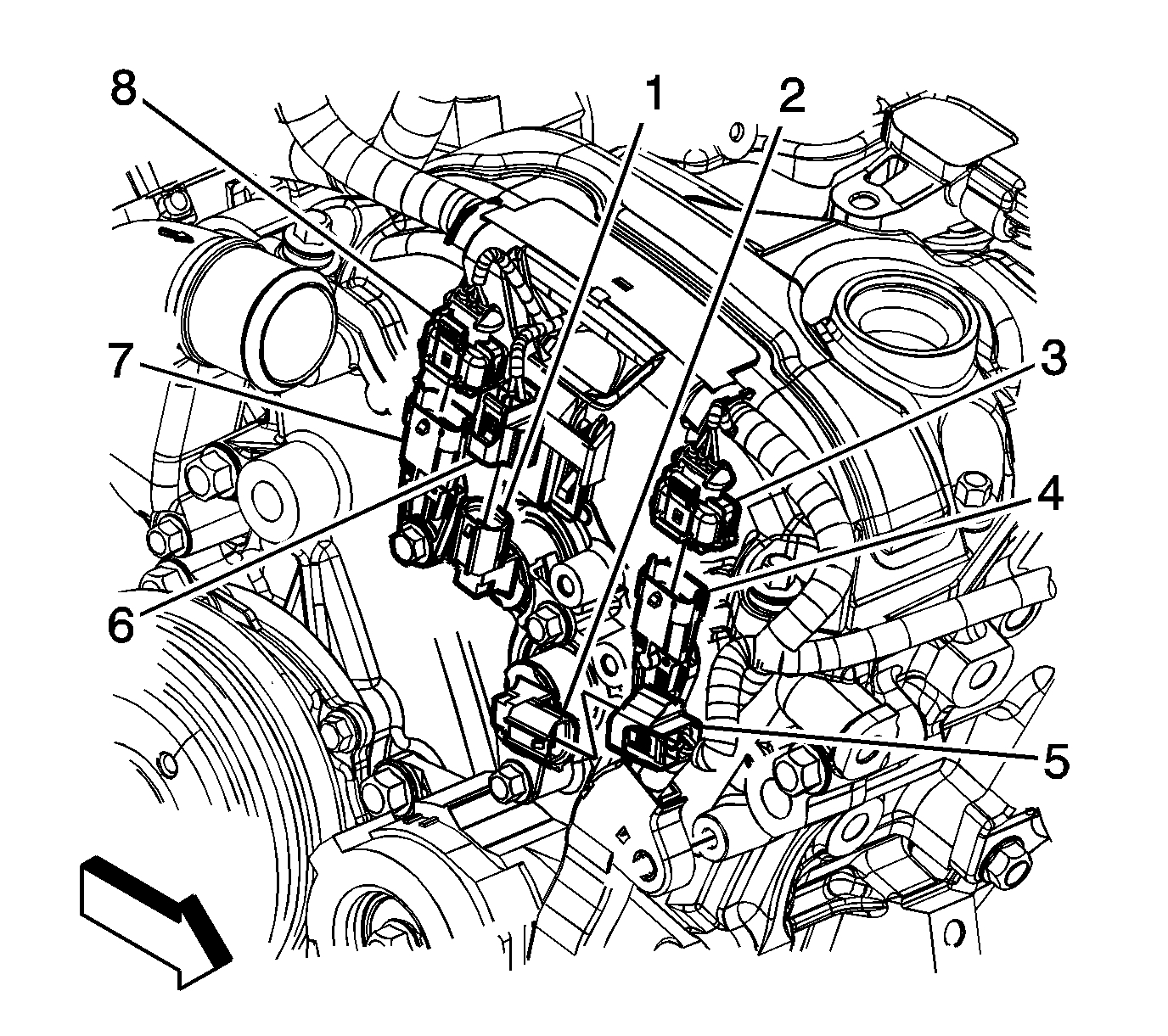 8
1
2
7
3
4
6
5