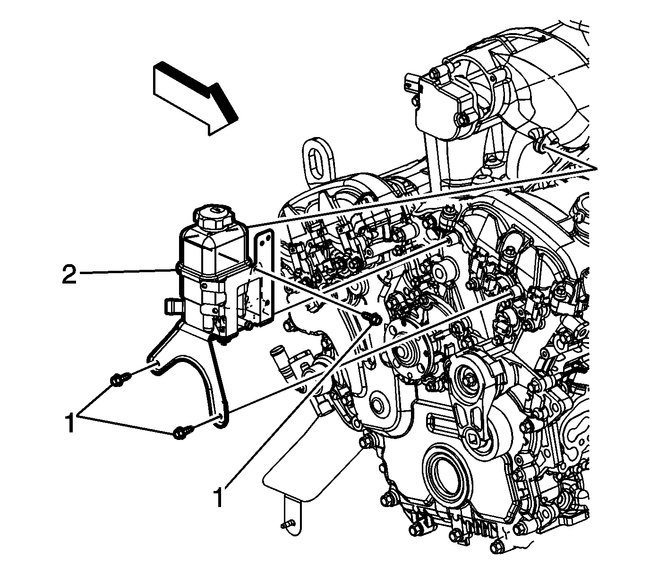 2
1
1