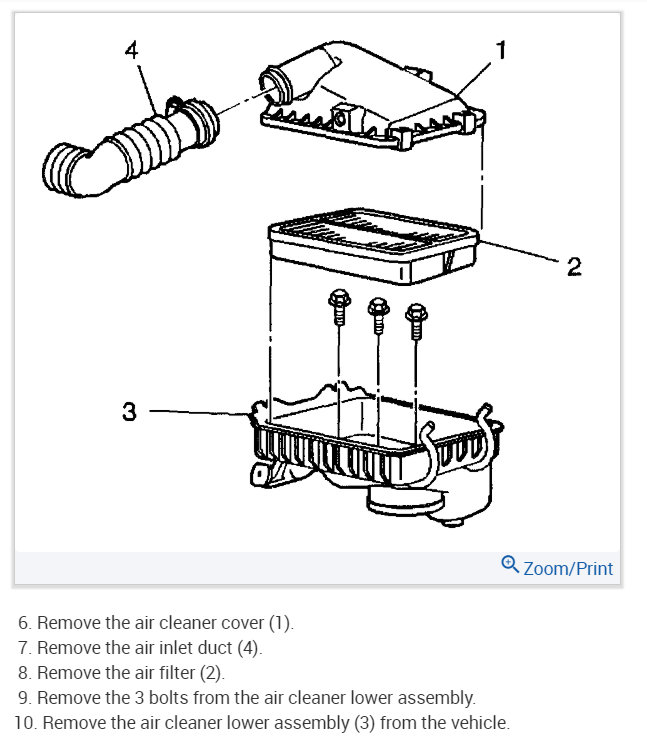 4

1

2

3

Zoom/Print

6. Remove the air cleaner cover (1).
7. Remove the air inlet duct (4).
8. Remove the air filter (2).
9. Remove the 3 bolts from the air cleaner lower assembly.
10. Remove the air cleaner lower assembly (3) from the vehicle.