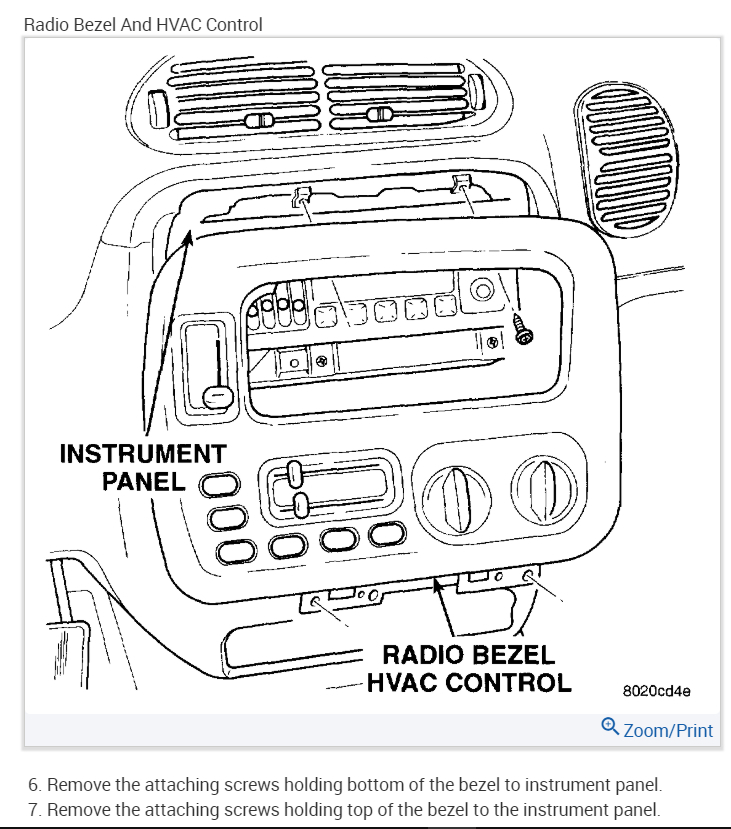 Radio Bezel And HVAC Control

INSTRUMENT PANEL

RADIO BEZEL HVAC CONTROL

8020cd4e

Zoom/Print

6. Remove the attaching screws holding bottom of the bezel to instrument panel.
7. Remove the attaching screws holding top of the bezel to the instrument panel.