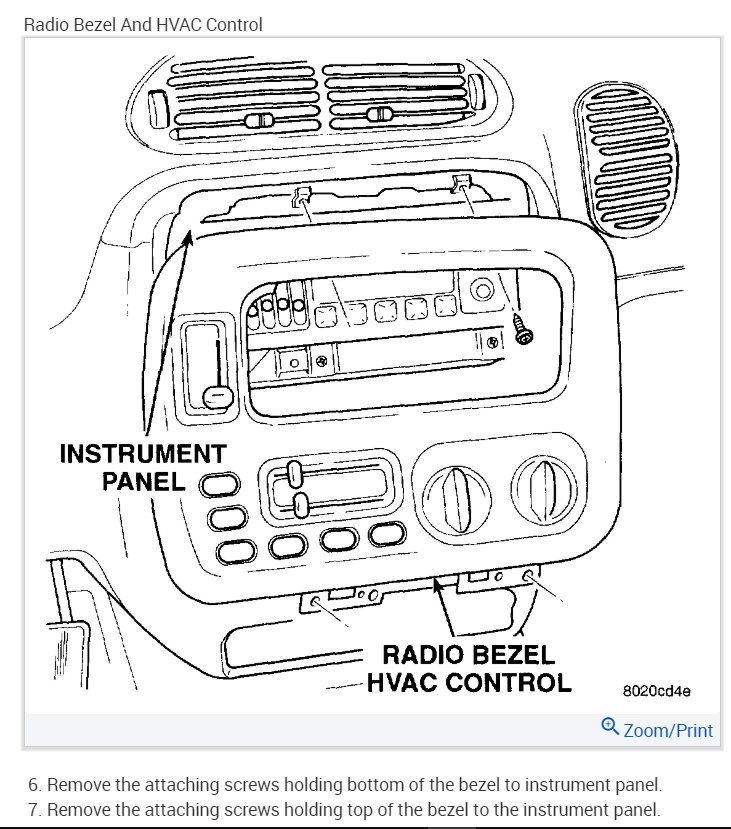 Radio Bezel And HVAC Control

INSTRUMENT PANEL

RADIO BEZEL HVAC CONTROL

8020cd4e

Zoom/Print

6. Remove the attaching screws holding bottom of the bezel to instrument panel.
7. Remove the attaching screws holding top of the bezel to the instrument panel.