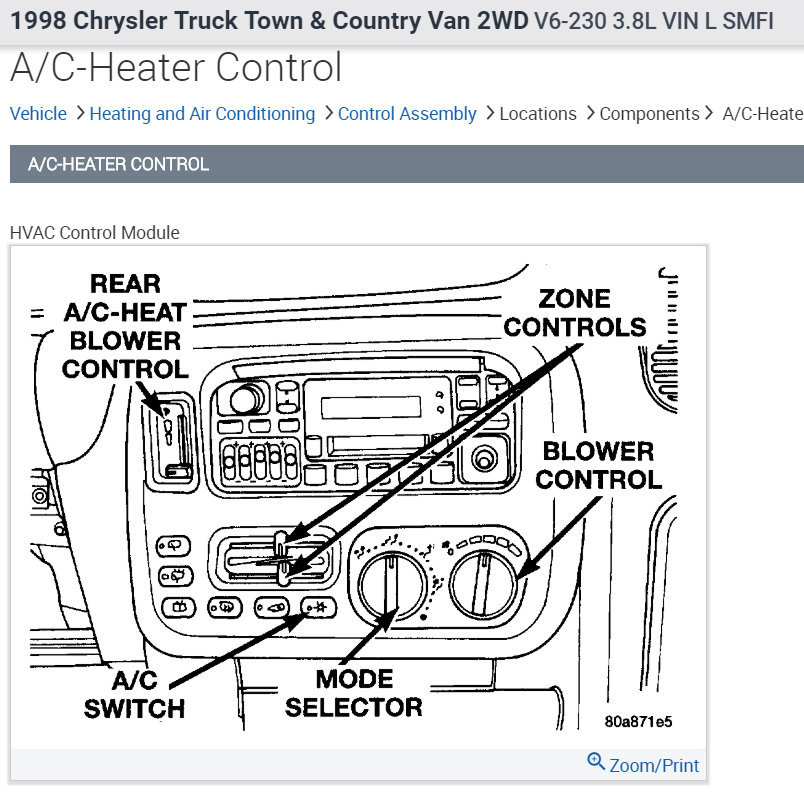 1998 Chrysler Truck Town & Country Van 2WD V6-230 3.8L VIN L SMFI

A/C-Heater Control

Vehicle > Heating and Air Conditioning > Control Assembly > Locations > Components > A/C-Heate

A/C-HEATER CONTROL

HVAC Control Module

REAR A/C-HEAT BLOWER CONTROL

ZONE CONTROLS

BLOWER CONTROL

A/C SWITCH

MODE SELECTOR

80a871e5

Zoom/Print