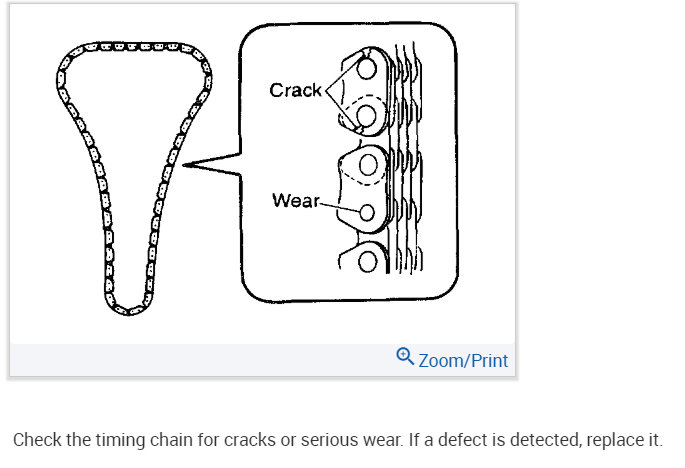 Crack

Wear

Zoom/Print

Check the timing chain for cracks or serious wear. If a defect is detected, replace it.