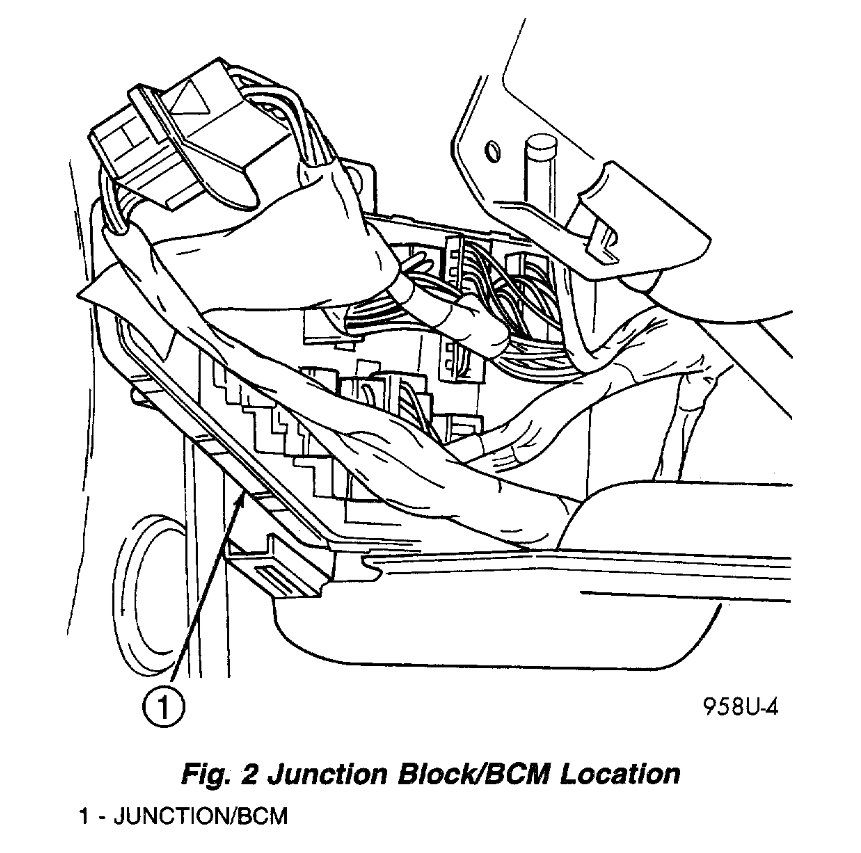 1

958U-4

Fig. 2 Junction Block/BCM Location

1 - JUNCTION/BCM