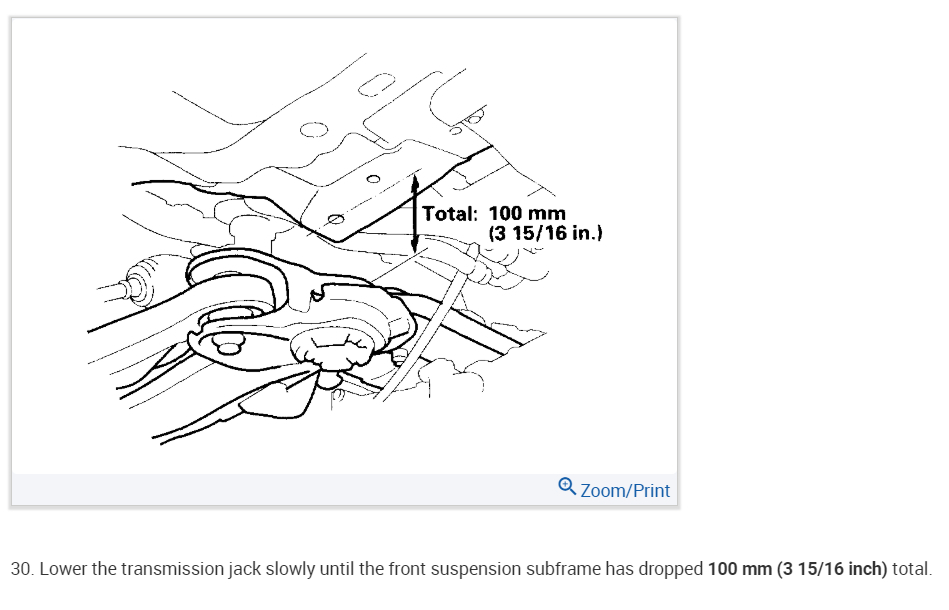 Total: 100 mm
(3 15/16 in.)

Zoom/Print

30. Lower the transmission jack slowly until the front suspension subframe has dropped 100 mm (3 15/16 inch) total.