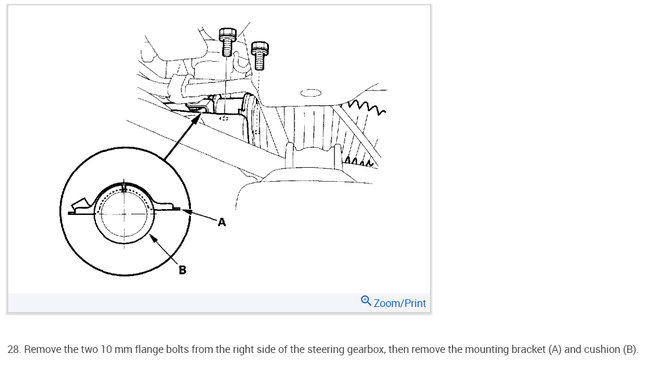 A

B

Zoom/Print

28. Remove the two 10 mm flange bolts from the right side of the steering gearbox, then remove the mounting bracket (A) and cushion (B).