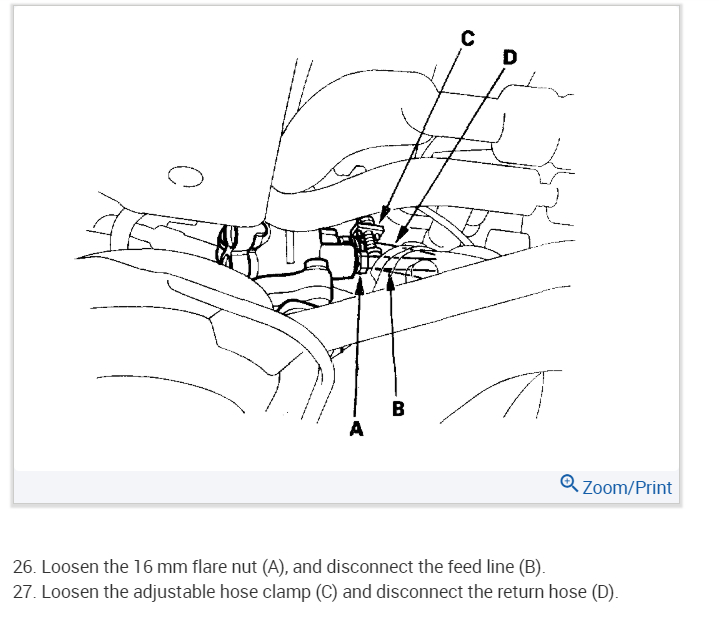 C
D
B
A

Zoom/Print

26. Loosen the 16 mm flare nut (A), and disconnect the feed line (B).
27. Loosen the adjustable hose clamp (C) and disconnect the return hose (D).