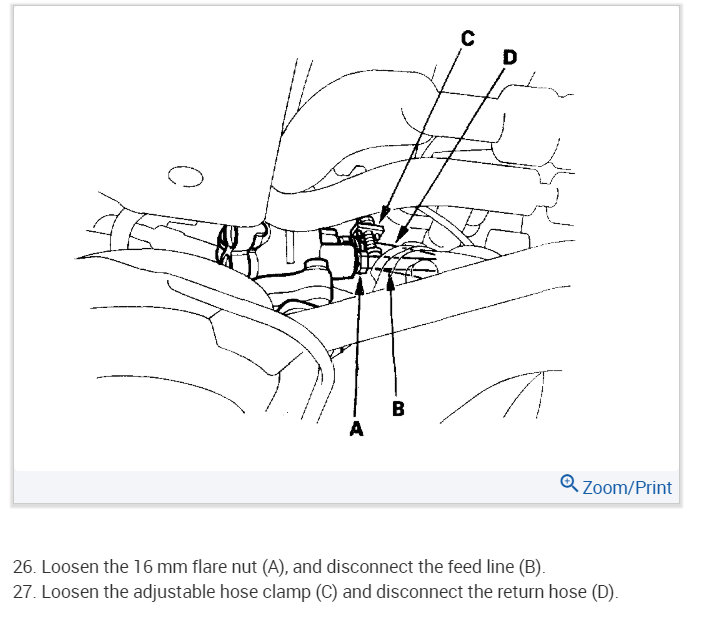 C
D
B
A

Zoom/Print

26. Loosen the 16 mm flare nut (A), and disconnect the feed line (B).
27. Loosen the adjustable hose clamp (C) and disconnect the return hose (D).