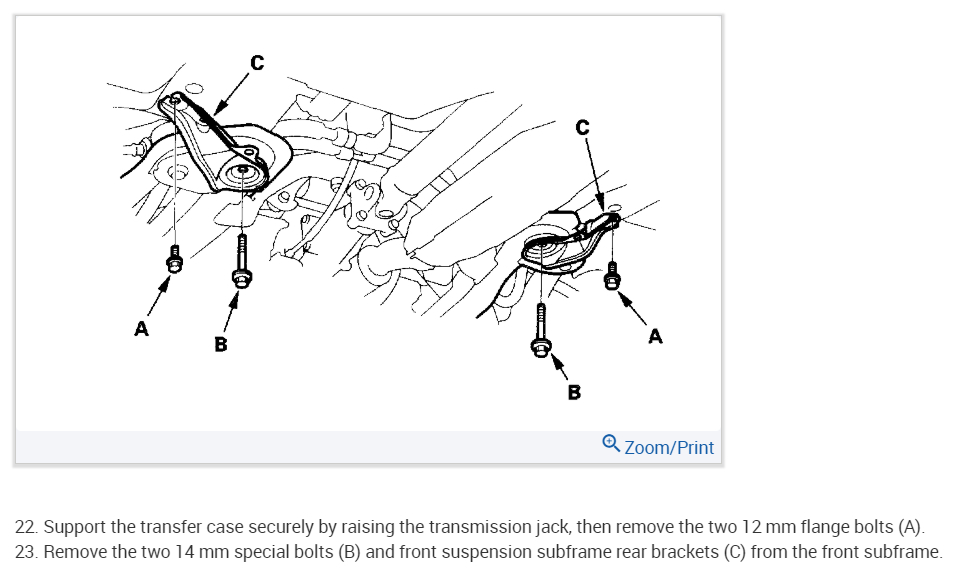 C

C

A

B

A

B

Zoom/Print

22. Support the transfer case securely by raising the transmission jack, then remove the two 12 mm flange bolts (A).
23. Remove the two 14 mm special bolts (B) and front suspension subframe rear brackets (C) from the front subframe.