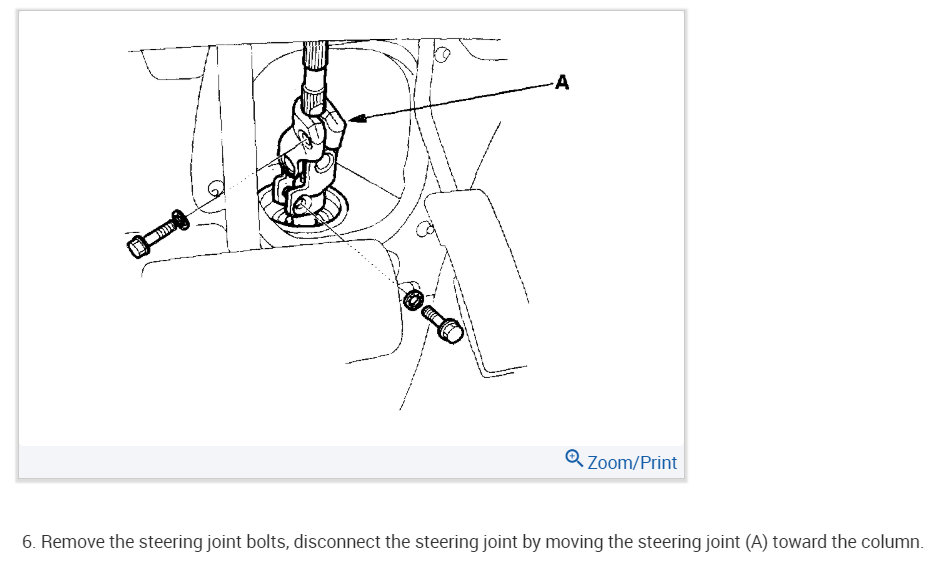 A

Zoom/Print

6. Remove the steering joint bolts, disconnect the steering joint by moving the steering joint (A) toward the column.