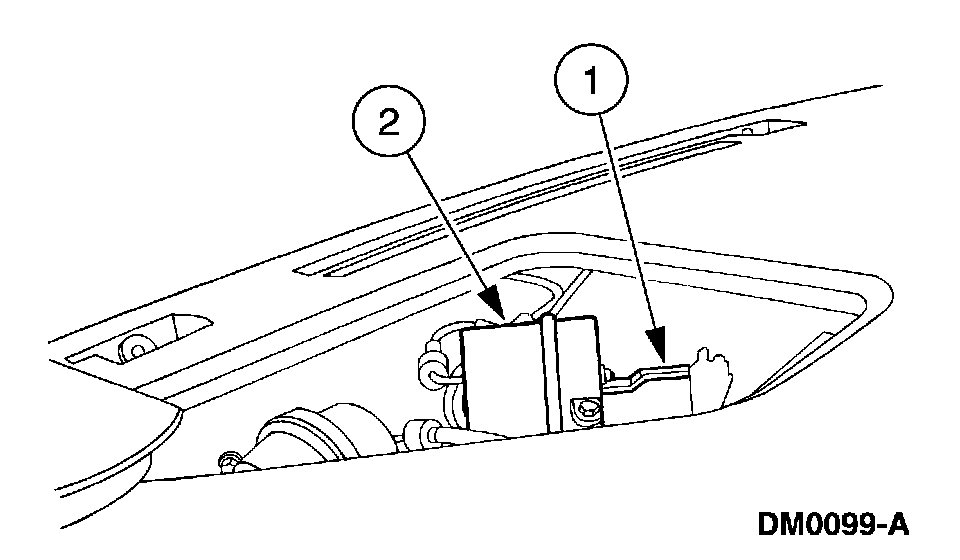 2

1

DM0099-A