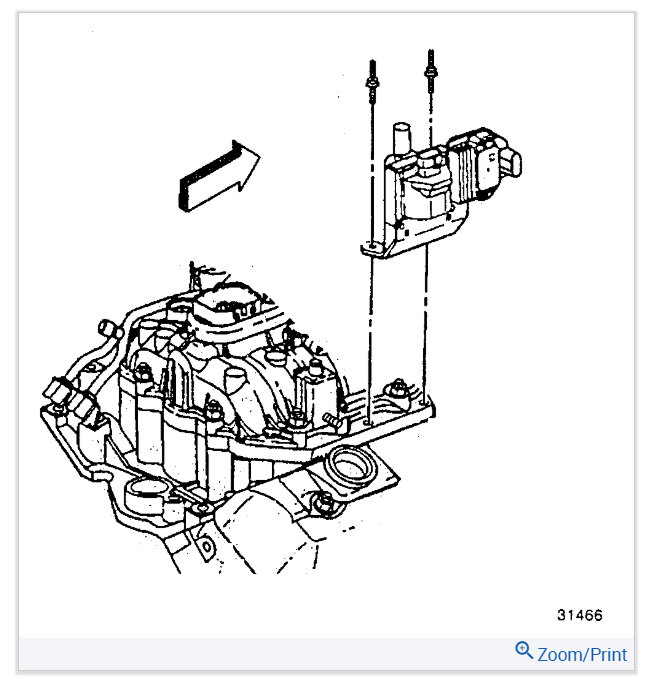 31466

Zoom/Print