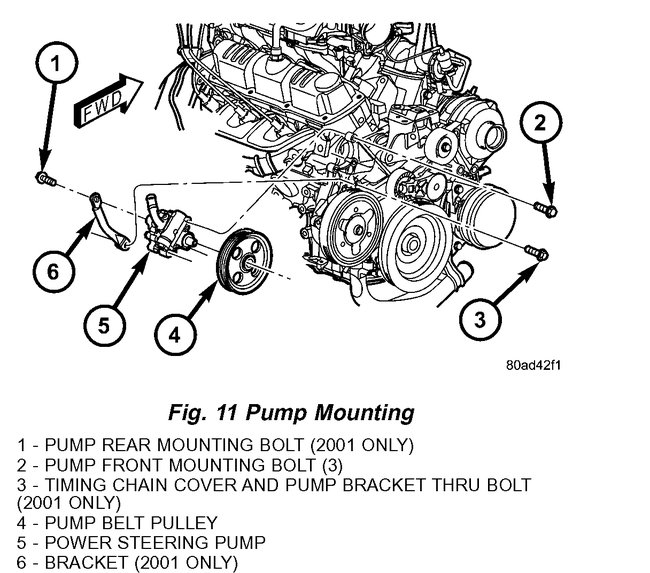 1
FWD
2
6
5
4
3
80ad42f1

Fig. 11 Pump Mounting

1 - PUMP REAR MOUNTING BOLT (2001 ONLY)
2 - PUMP FRONT MOUNTING BOLT (3)
3 - TIMING CHAIN COVER AND PUMP BRACKET THRU BOLT (2001 ONLY)
4 - PUMP BELT PULLEY
5 - POWER STEERING PUMP
6 - BRACKET (2001 ONLY)