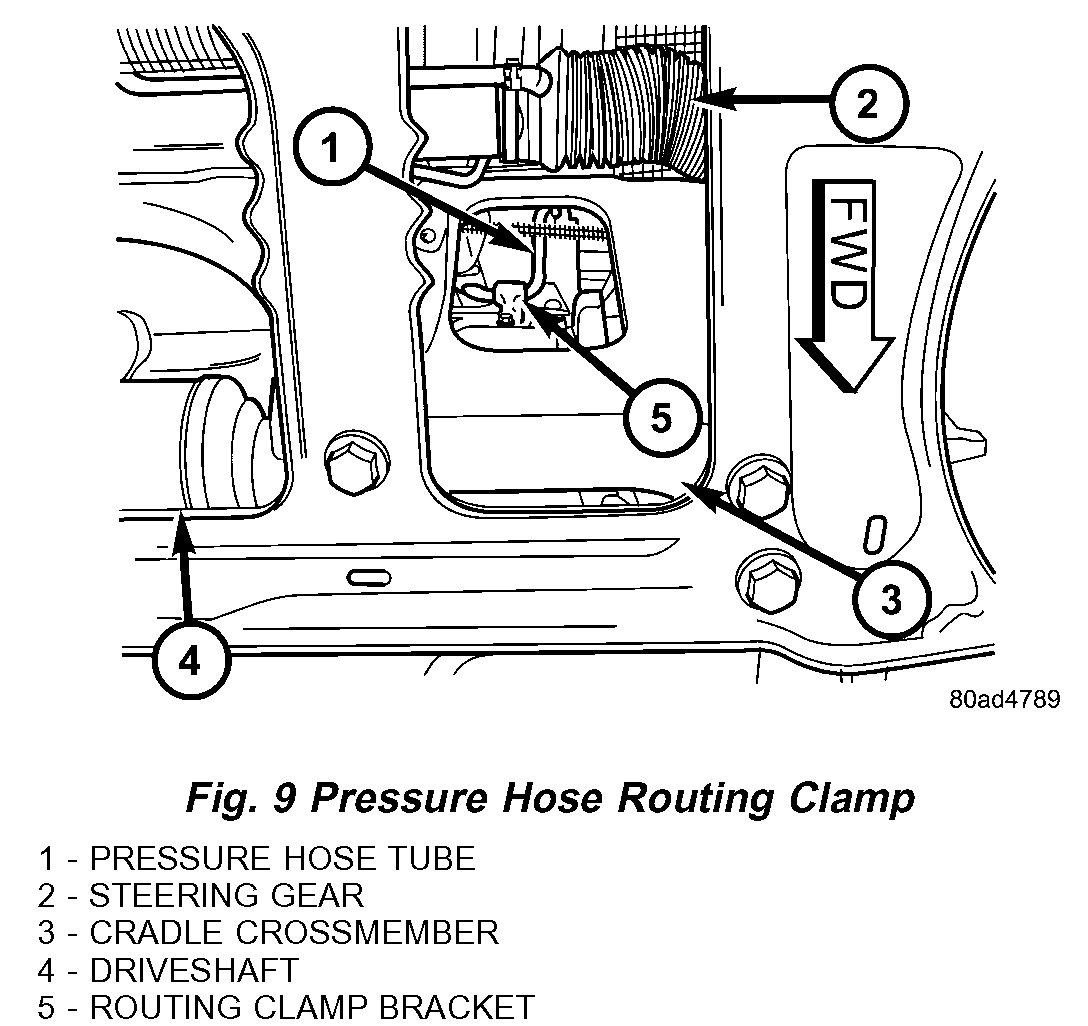 1
2
FWD
5
3
4
80ad4789

Fig. 9 Pressure Hose Routing Clamp

1 - PRESSURE HOSE TUBE
2 - STEERING GEAR
3 - CRADLE CROSSMEMBER
4 - DRIVESHAFT
5 - ROUTING CLAMP BRACKET