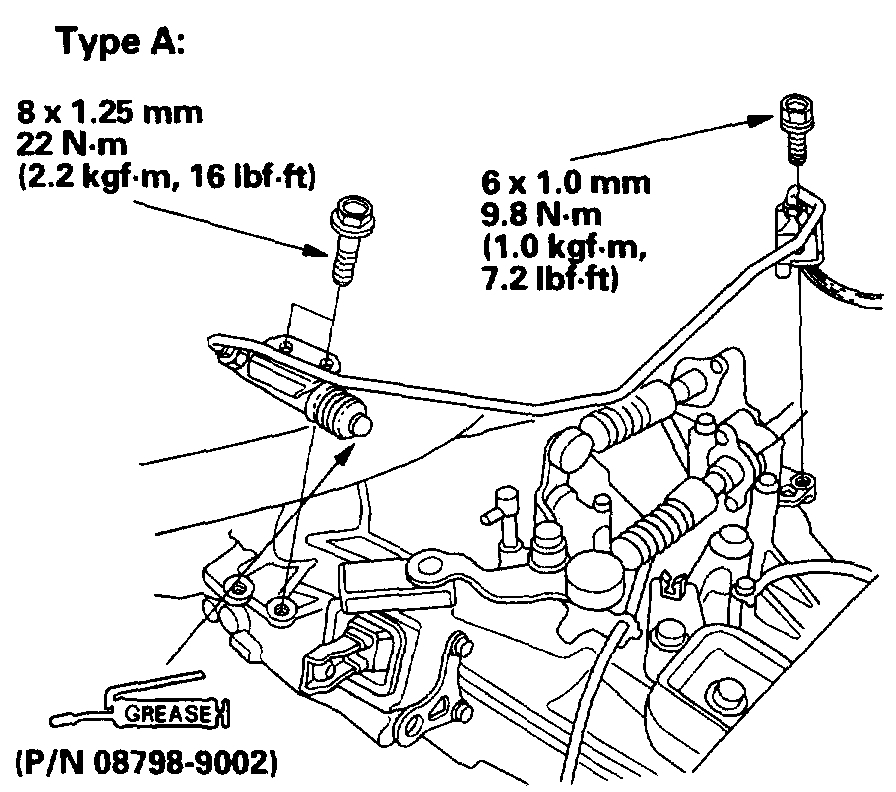 Type A:

8 x 1.25 mm
22 N·m
(2.2 kgf·m, 16 lbf·ft)

6 x 1.0 mm
9.8 N·m
(1.0 kgf·m,
7.2 lbf·ft)

GREASE

(P/N 08798-9002)