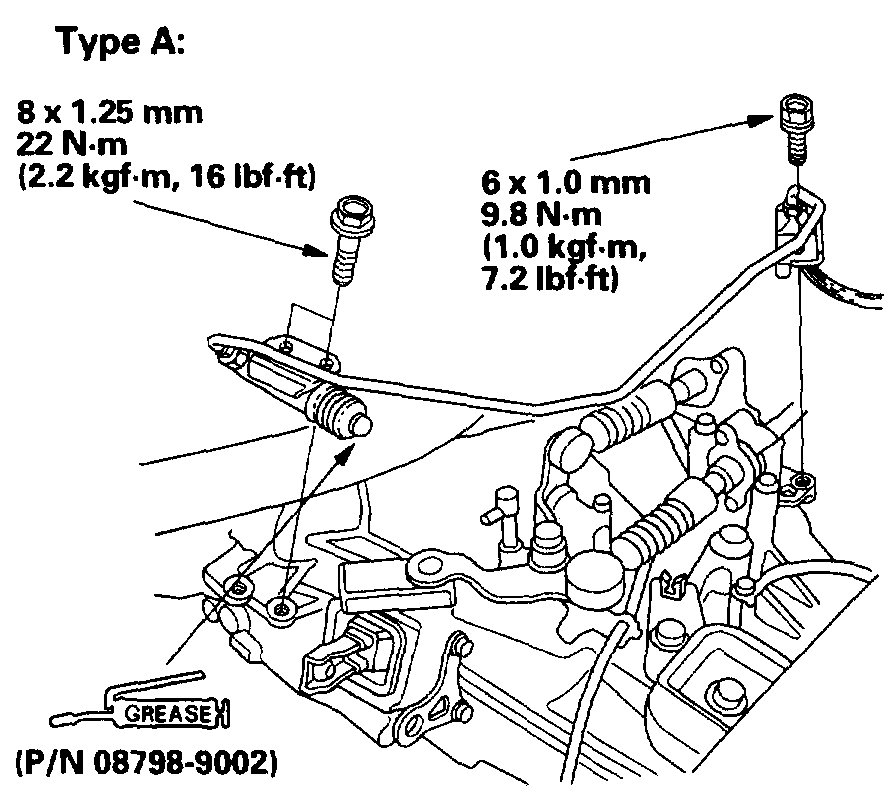 Type A:

8 x 1.25 mm
22 N·m
(2.2 kgf·m, 16 lbf·ft)

6 x 1.0 mm
9.8 N·m
(1.0 kgf·m,
7.2 lbf·ft)

GREASE

(P/N 08798-9002)