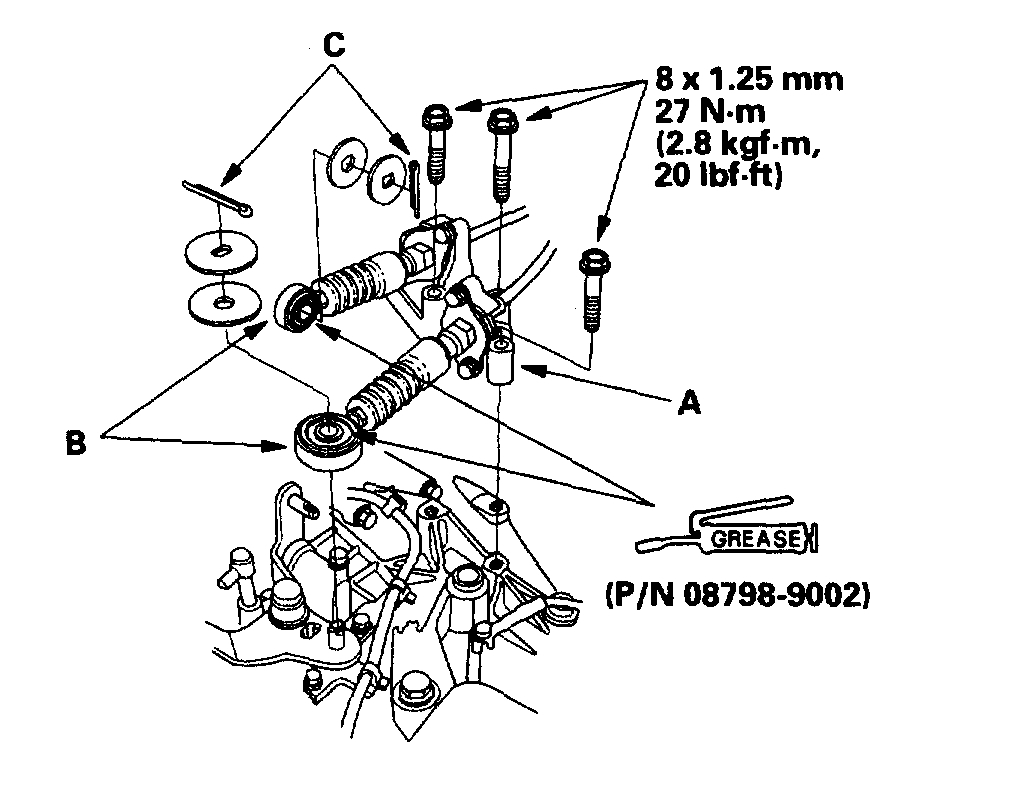 C

8 x 1.25 mm
27 N·m
(2.8 kgf·m,
20 lbf·ft)

A

B

GREASE

(P/N 08798-9002)