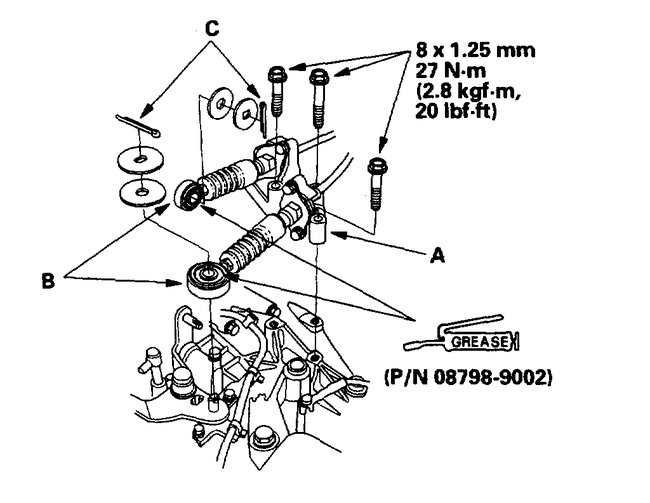 C

8 x 1.25 mm
27 N·m
(2.8 kgf·m,
20 lbf·ft)

A

B

GREASE

(P/N 08798-9002)