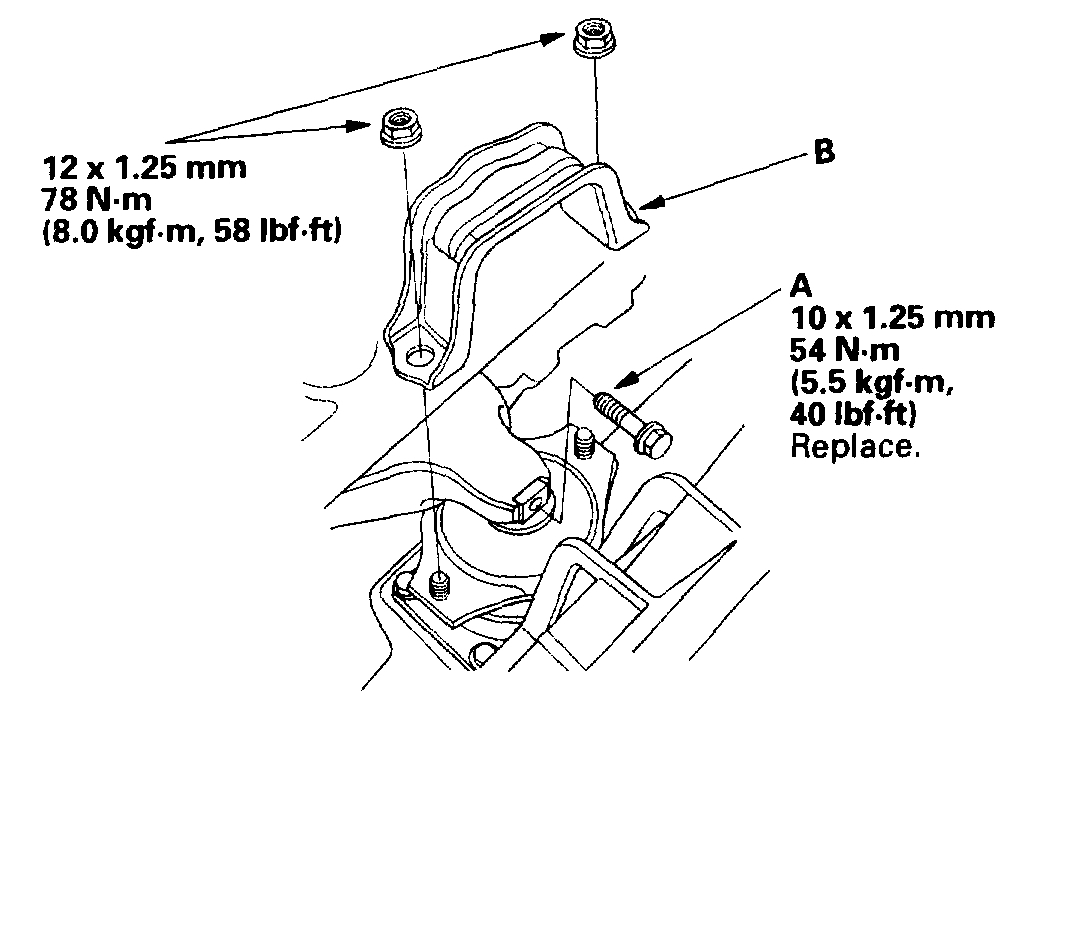 12 x 1.25 mm
78 N·m
(8.0 kgf·m, 58 lbf·ft)

B

A
10 x 1.25 mm
54 N·m
(5.5 kgf·m,
40 lbf·ft)
Replace.