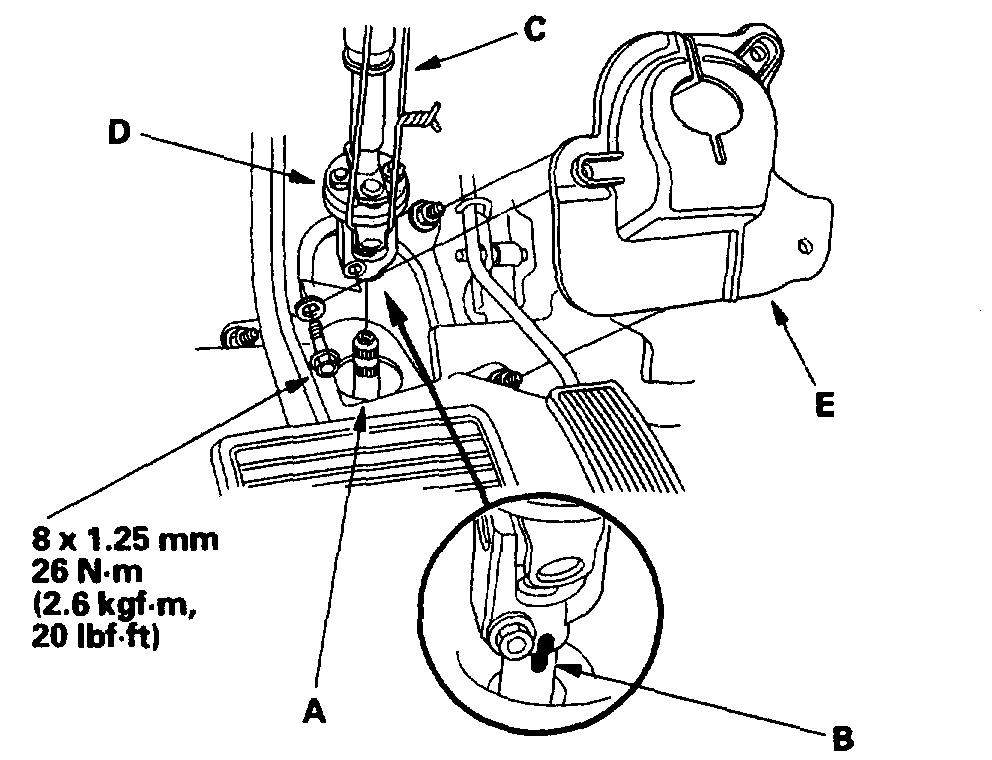 C

D

E

8 x 1.25 mm
26 N·m
(2.6 kgf·m,
20 lbf·ft)

A

B