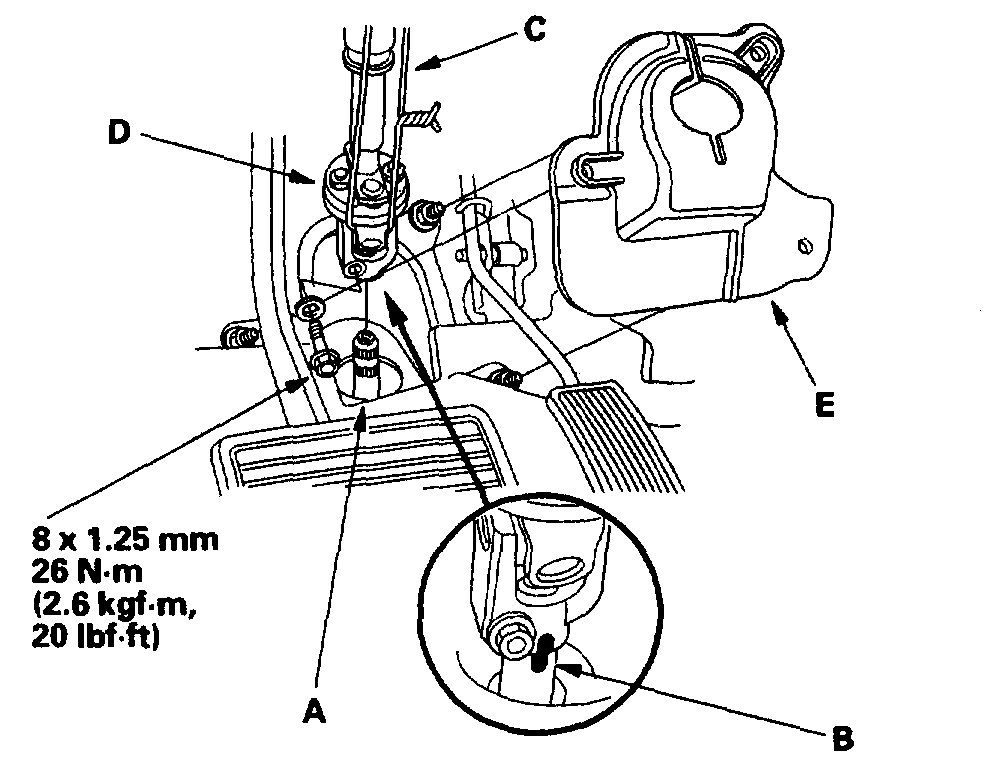 C

D

E

8 x 1.25 mm
26 N·m
(2.6 kgf·m,
20 lbf·ft)

A

B