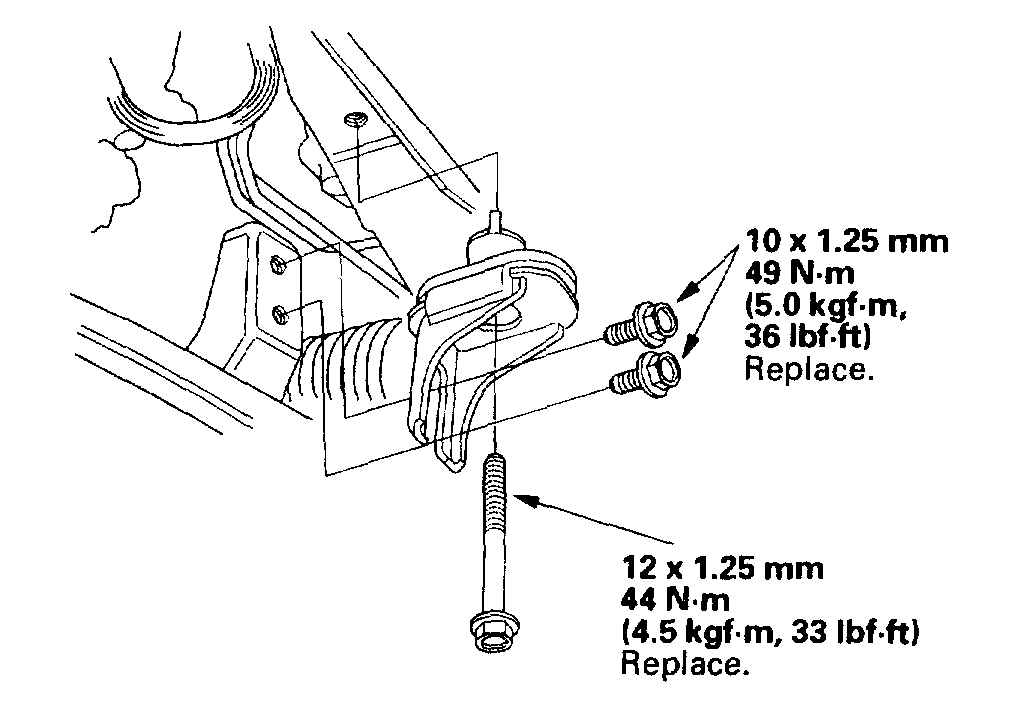 10 x 1.25 mm
49 N·m
(5.0 kgf·m,
36 lbf·ft)
Replace.

12 x 1.25 mm
44 N·m
(4.5 kgf·m, 33 lbf·ft)
Replace.