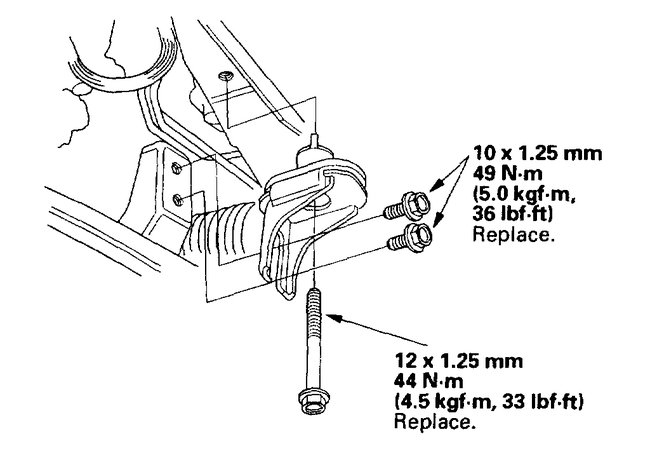 10 x 1.25 mm
49 N·m
(5.0 kgf·m,
36 lbf·ft)
Replace.

12 x 1.25 mm
44 N·m
(4.5 kgf·m, 33 lbf·ft)
Replace.