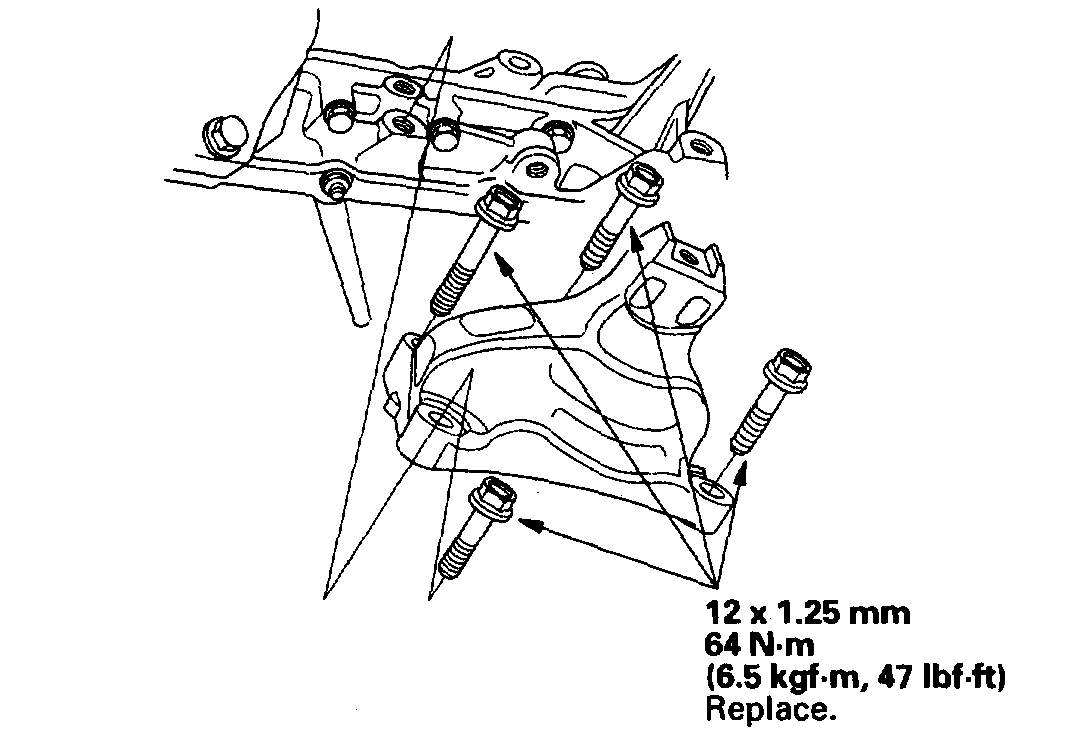 12 x 1.25 mm
64 N·m
(6.5 kgf·m, 47 lbf·ft)
Replace.