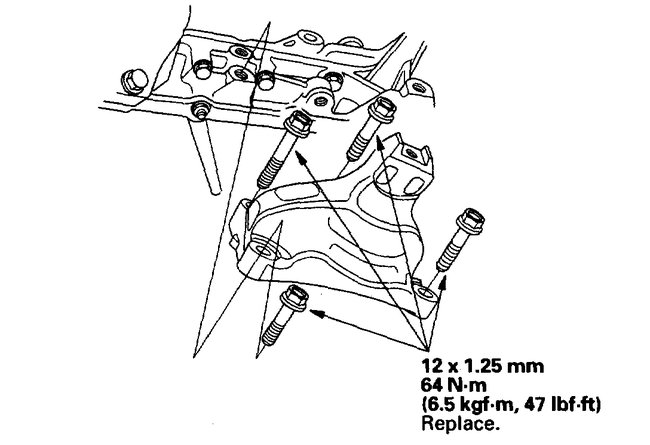 12 x 1.25 mm
64 N·m
(6.5 kgf·m, 47 lbf·ft)
Replace.