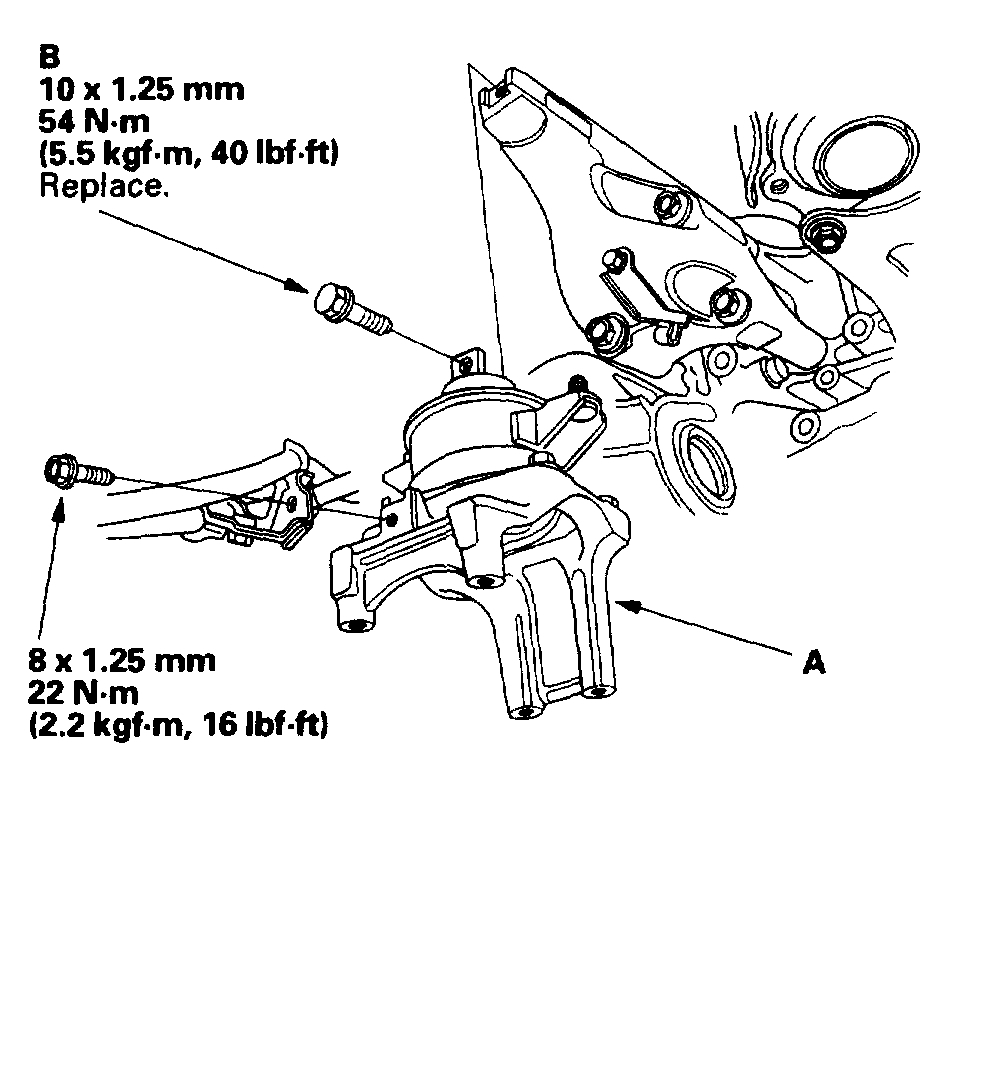 B
10 x 1.25 mm
54 N·m
(5.5 kgf·m, 40 lbf·ft)
Replace.

8 x 1.25 mm
22 N·m
(2.2 kgf·m, 16 lbf·ft)

A